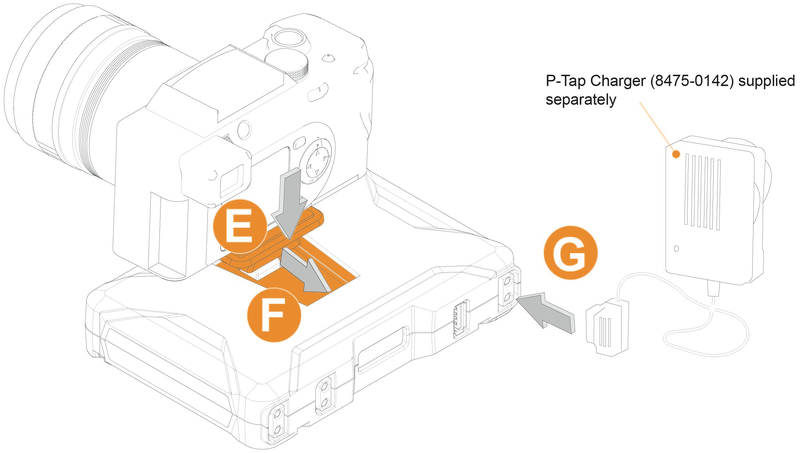 P-Tap Charger (8475-0142) supplied separately

E

F

G