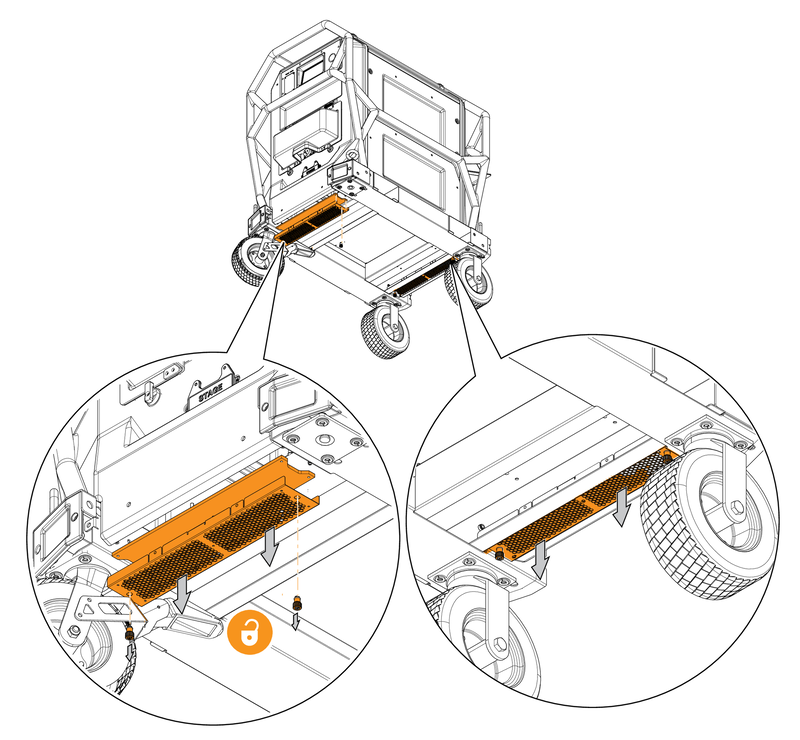 STAGE