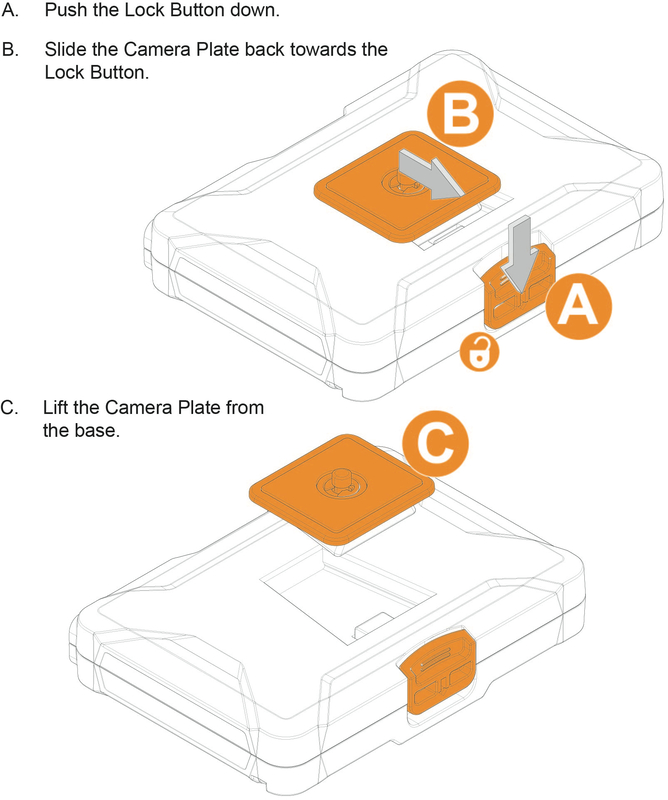 A. Push the Lock Button down.

B. Slide the Camera Plate back towards the Lock Button.

B

A

C. Lift the Camera Plate from the base.

C